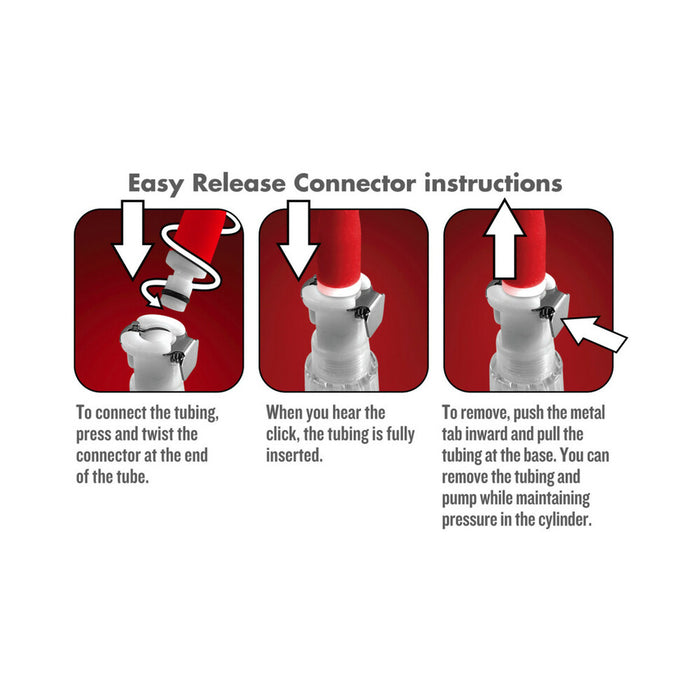 Easy Release Connector instructions

To connect the tubing, press and twist the connector at the end of the tube.

When you hear the click, the tubing is fully inserted.

To remove, push the metal tab inward and pull the tubing at the base. You can remove the tubing and pump while maintaining pressure in the cylinder.